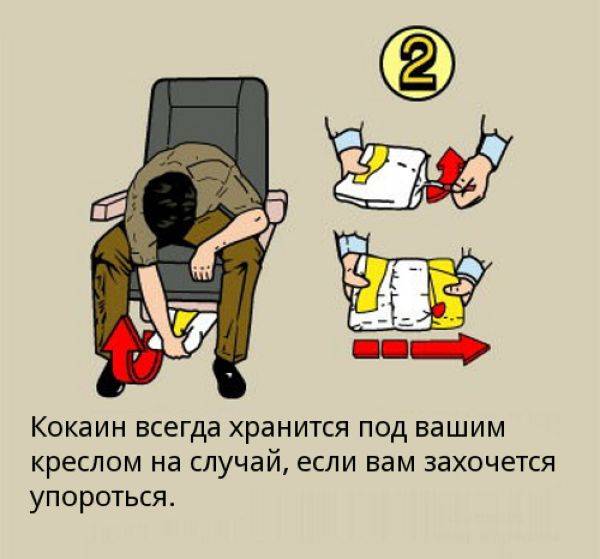 2

Кокаин всегда хранится под вашим креслом на случай, если вам захочется упороться.