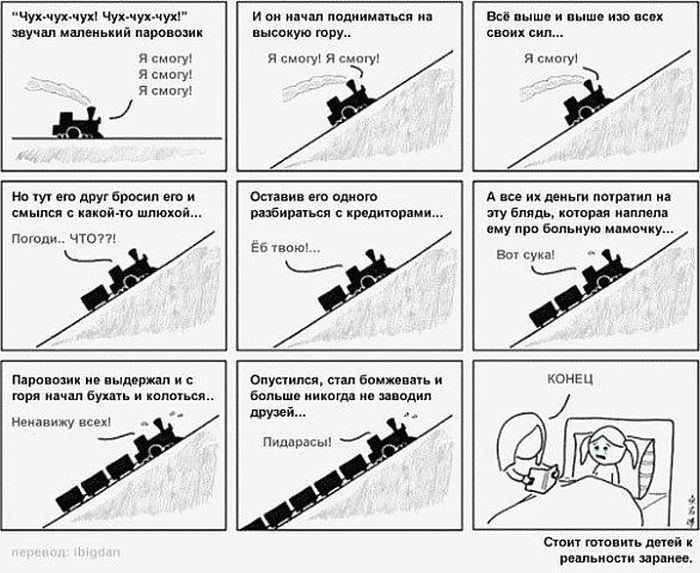 "Чух-чух-чух! Чух-чух-чух!" звучал маленький паровозик

Я смогу!
Я смогу!
Я смогу!

И он начал подниматься на высокую гору..

Я смогу! Я смогу!

Всё выше и выше изо всех своих сил...

Я смогу!

Но тут его друг бросил его и смылся с какой-то шлюхой...

Погоди.. ЧТО??!

Оставив его одного разбираться с кредиторами...

Ёб твою!...

А все их деньги потратил на эту блядь, которая наплела ему про больную мамочку...

Вот сука!

Паровозик не выдержал и с горя начал бухать и колоться..

Ненавижу всех!

Опустился, стал бомжевать и больше никогда не заводил друзей...

Пидарасы!

КОНЕЦ

перевод: ibigdan

Стоит готовить детей к реальности заранее.